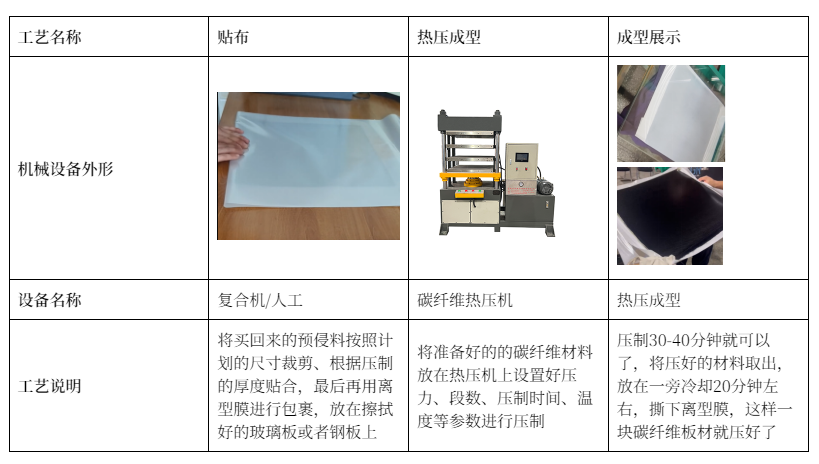 | 工艺名称 | 贴布 | 热压成型 | 成型展示 |
|---|---|---|---|
| 机械设备外形 | | | |
| 设备名称 | 复合机/人工 | 碳纤维热压机 | 热压成型 |
| 工艺说明 | 将买回来的预侵料按照计划的尺寸裁剪、根据压制的厚度贴合，最后再用离型膜进行包裹，放在擦拭好的玻璃板或者钢板上 | 将准备好的的碳纤维材料放在热压机上设置好压力、段数、压制时间、温度等参数进行压制 | 压制30-40分钟就可以了，将压好的材料取出，放在一旁冷却20分钟左右，撕下离型膜，这样一块碳纤维板材就压好了 |